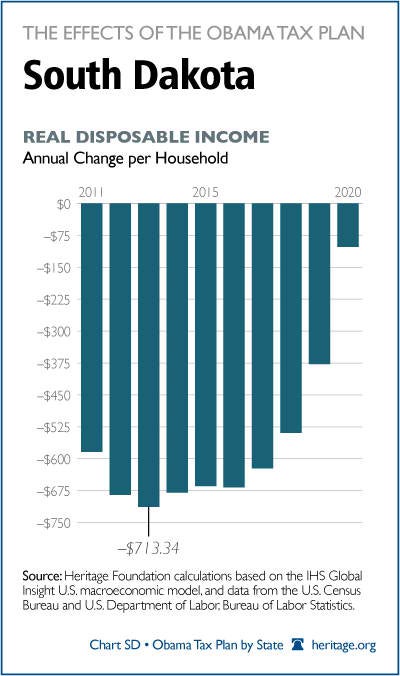 THE EFFECTS OF THE OBAMA TAX PLAN

South Dakota

REAL DISPOSABLE INCOME

Annual Change per Household

2011
2015
2020

$0
–$75
–$150
–$225
–$300
–$375
–$450
–$525
–$600
–$675
–$750

–$713.34

Source: Heritage Foundation calculations based on the IHS Global Insight U.S. macroeconomic model, and data from the U.S. Census Bureau and U.S. Department of Labor, Bureau of Labor Statistics.

Chart SD • Obama Tax Plan by State heritage.org